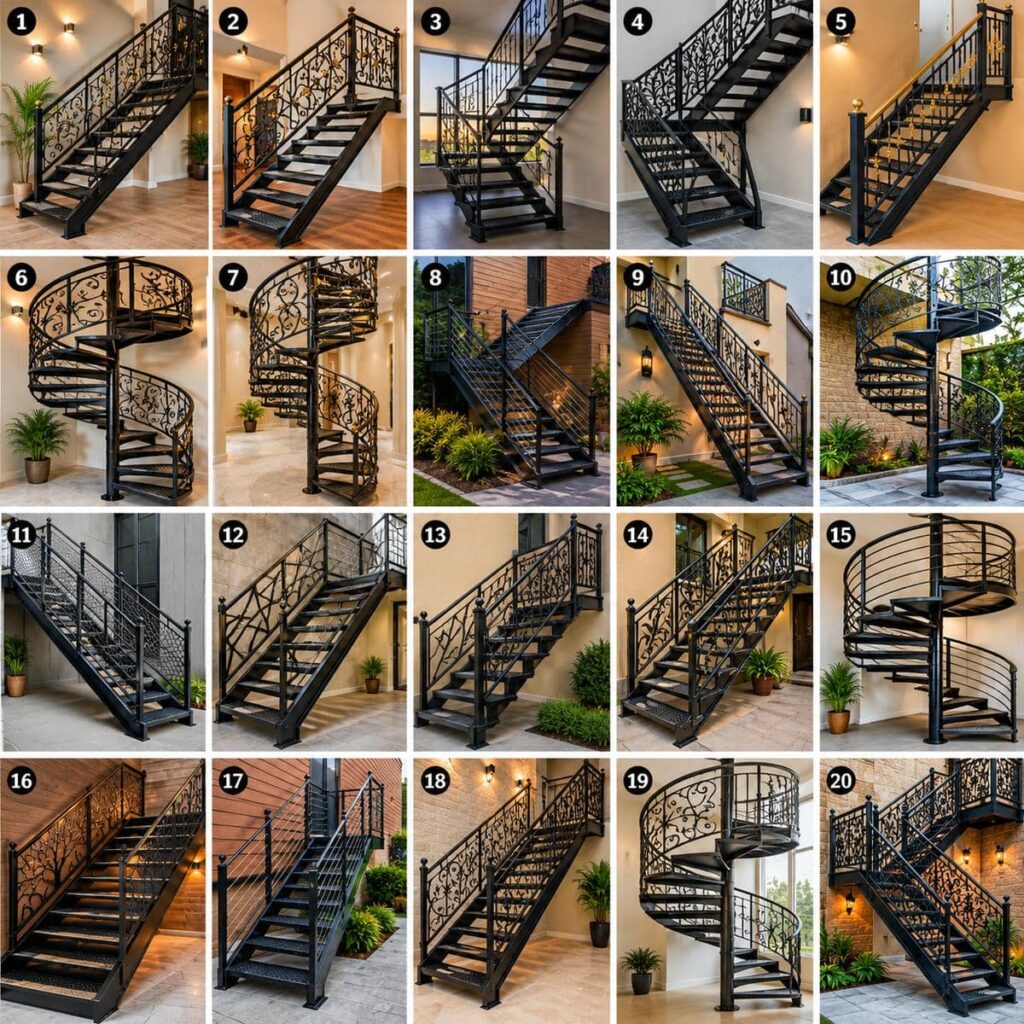 1
2
3
4
5
6
7
8
9
10
11
12
13
14
15
16
17
18
19
20